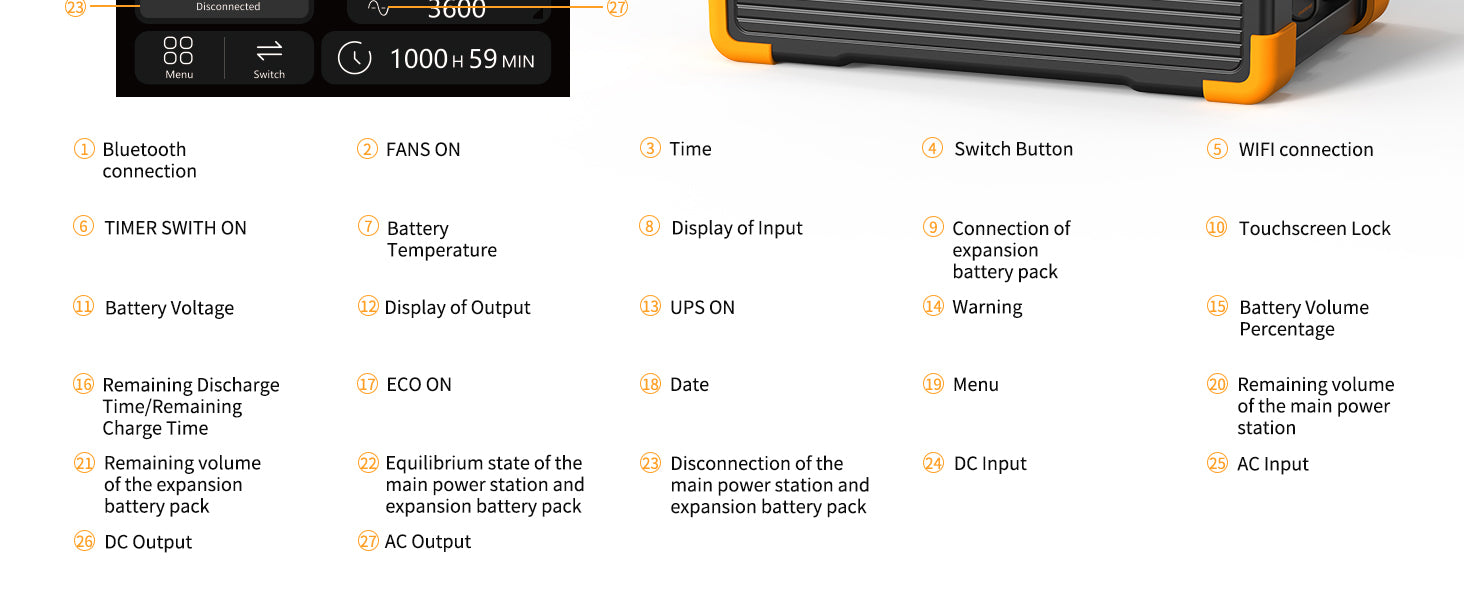 ㉓ Disconnected 3600 ㉗

Menu Switch 1000 H 59 MIN

① Bluetooth connection

② FANS ON

③ Time

④ Switch Button

⑤ WIFI connection

⑥ TIMER SWITH ON

⑦ Battery Temperature

⑧ Display of Input

⑨ Connection of expansion battery pack

⑩ Touchscreen Lock

⑪ Battery Voltage

⑫ Display of Output

⑬ UPS ON

⑭ Warning

⑮ Battery Volume Percentage

⑯ Remaining Discharge Time/Remaining Charge Time

⑰ ECO ON

⑱ Date

⑲ Menu

⑳ Remaining volume of the main power station

㉑ Remaining volume of the expansion battery pack

㉒ Equilibrium state of the main power station and expansion battery pack

㉓ Disconnection of the main power station and expansion battery pack

㉔ DC Input

㉕ AC Input

㉖ DC Output

㉗ AC Output